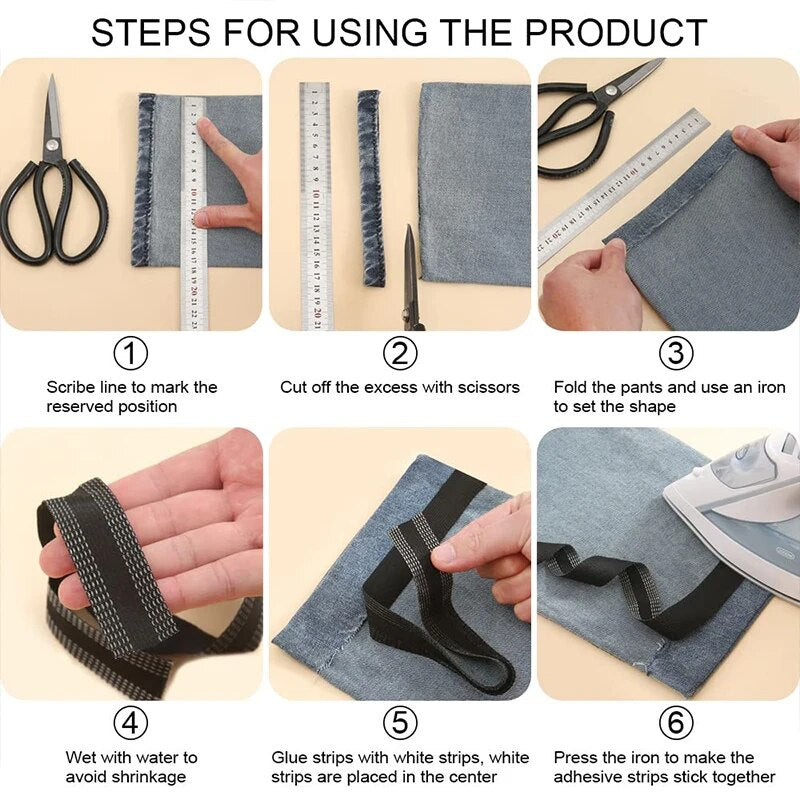 STEPS FOR USING THE PRODUCT

①
Scribe line to mark the reserved position

②
Cut off the excess with scissors

③
Fold the pants and use an iron to set the shape

④
Wet with water to avoid shrinkage

⑤
Glue strips with white strips, white strips are placed in the center

⑥
Press the iron to make the adhesive strips stick together